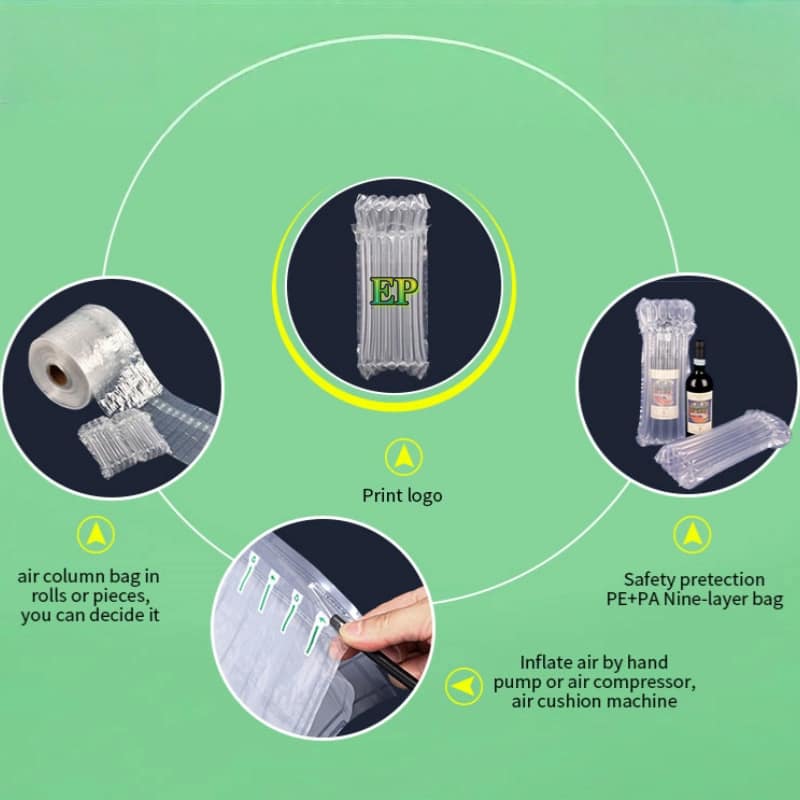 EP

Print logo

air column bag in rolls or pieces, you can decide it

Safety pretection PE+PA Nine-layer bag

Inflate air by hand pump or air compressor, air cushion machine